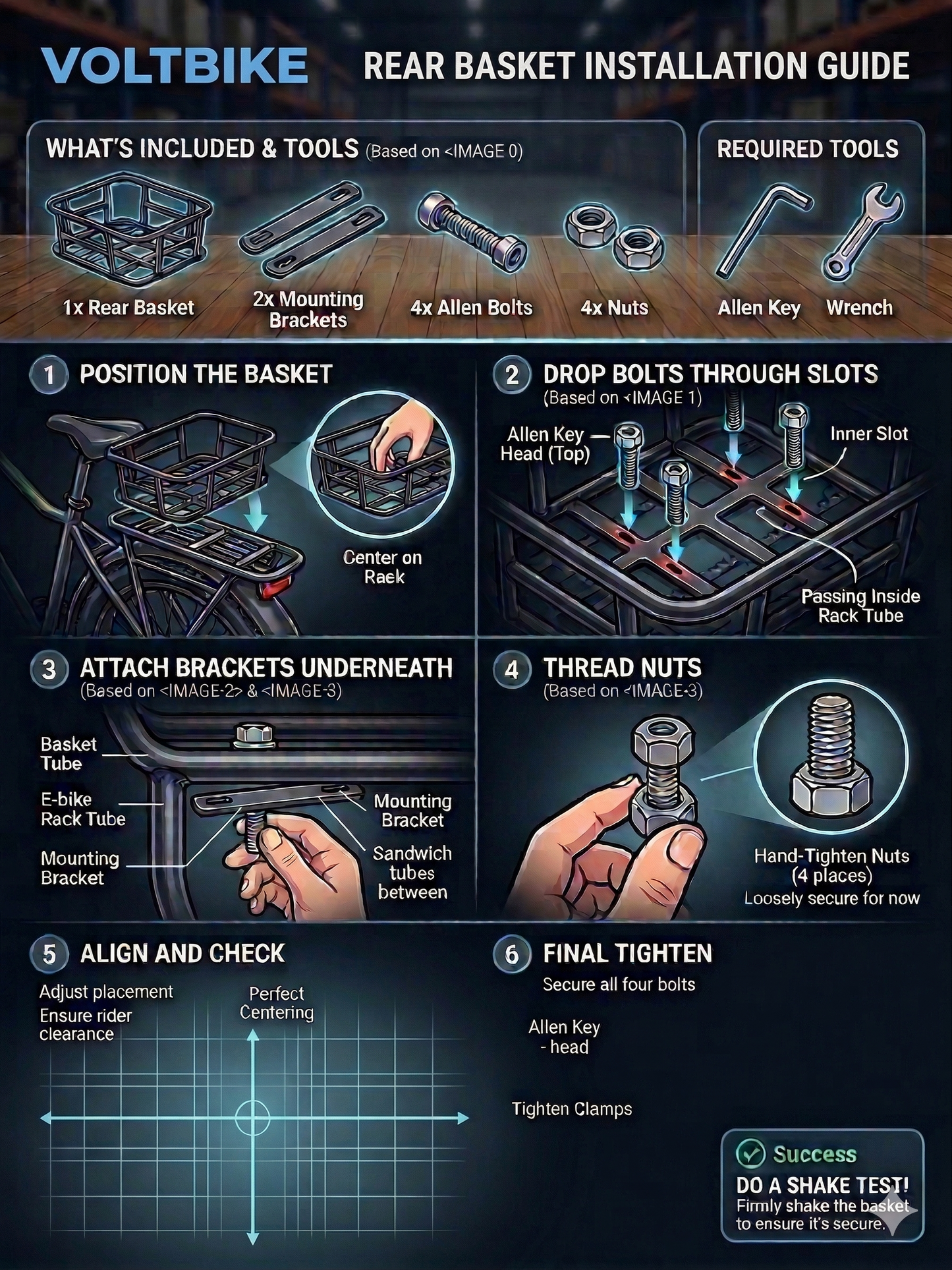 VOLTBIKE REAR BASKET INSTALLATION GUIDE

WHAT'S INCLUDED & TOOLS (Based on <IMAGE 0)

1x Rear Basket
2x Mounting Brackets
4x Allen Bolts
4x Nuts

REQUIRED TOOLS

Allen Key
Wrench

1 POSITION THE BASKET

Center on Rack

2 DROP BOLTS THROUGH SLOTS
(Based on <IMAGE 1)

Allen Key Head (Top)
Inner Slot
Passing Inside Rack Tube

3 ATTACH BRACKETS UNDERNEATH
(Based on <IMAGE-2> & <IMAGE-3)

Basket Tube
E-bike Rack Tube
Mounting Bracket
Mounting Bracket
Sandwich tubes between

4 THREAD NUTS
(Based on <IMAGE-3)

Hand-Tighten Nuts (4 places)
Loosely secure for now

5 ALIGN AND CHECK

Adjust placement
Ensure rider clearance
Perfect Centering

6 FINAL TIGHTEN

Secure all four bolts

Allen Key - head

Tighten Clamps

Success
DO A SHAKE TEST!
Firmly shake the basket to ensure it's secure.